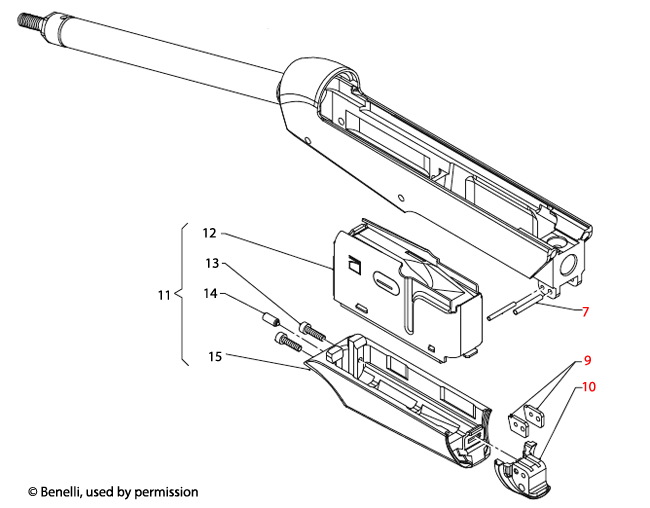 12

13

11

14

15

7

9

10

© Benelli, used by permission