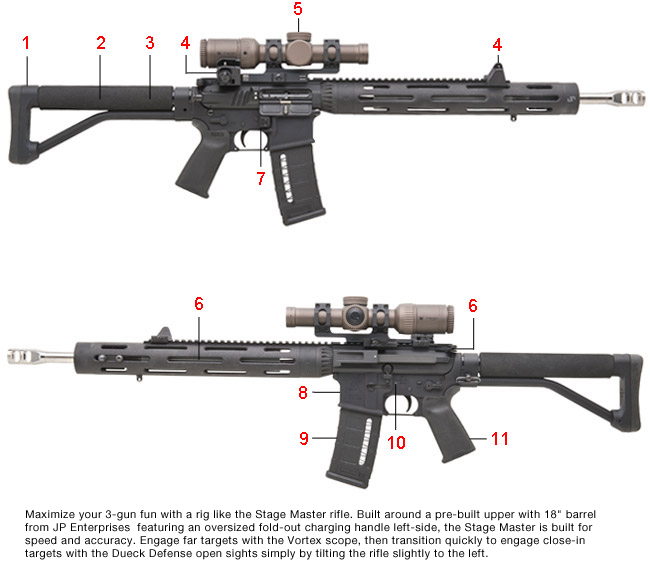 1 2 3 4 5 4

7

6 6

8

9 10 11

Maximize your 3-gun fun with a rig like the Stage Master rifle. Built around a pre-built upper with 18" barrel from JP Enterprises featuring an oversized fold-out charging handle left-side, the Stage Master is built for speed and accuracy. Engage far targets with the Vortex scope, then transition quickly to engage close-in targets with the Dueck Defense open sights simply by tilting the rifle slightly to the left.